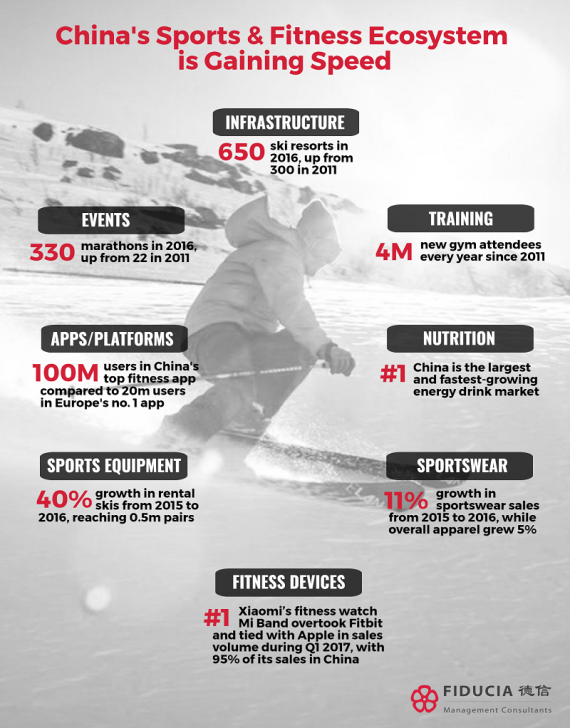 China's Sports & Fitness Ecosystem is Gaining Speed

INFRASTRUCTURE

650 ski resorts in 2016, up from 300 in 2011

EVENTS

330 marathons in 2016, up from 22 in 2011

TRAINING

4M new gym attendees every year since 2011

APPS/PLATFORMS

100M users in China's top fitness app compared to 20m users in Europe's no. 1 app

NUTRITION

#1 China is the largest and fastest-growing energy drink market

SPORTS EQUIPMENT

40% growth in rental skis from 2015 to 2016, reaching 0.5m pairs

SPORTSWEAR

11% growth in sportswear sales from 2015 to 2016, while overall apparel grew 5%

FITNESS DEVICES

#1 Xiaomi's fitness watch Mi Band overtook Fitbit and tied with Apple in sales volume during Q1 2017, with 95% of its sales in China

FIDUCIA 德信
Management Consultants