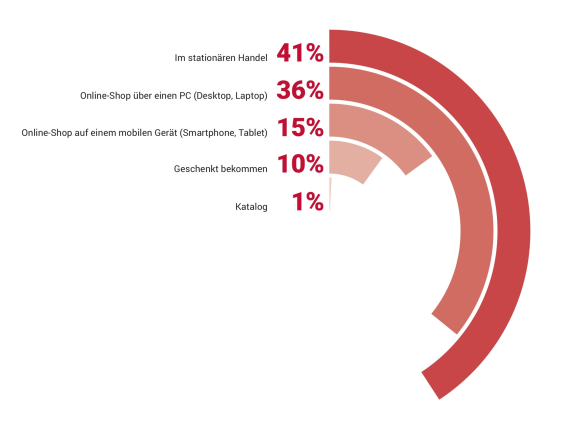 Im stationären Handel 41%

Online-Shop über einen PC (Desktop, Laptop) 36%

Online-Shop auf einem mobilen Gerät (Smartphone, Tablet) 15%

Geschenkt bekommen 10%

Katalog 1%