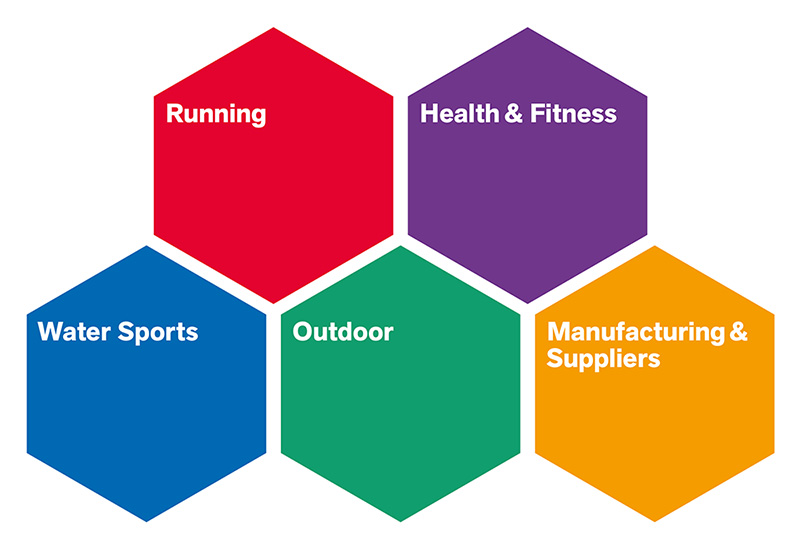 Running

Health & Fitness

Water Sports

Outdoor

Manufacturing & Suppliers