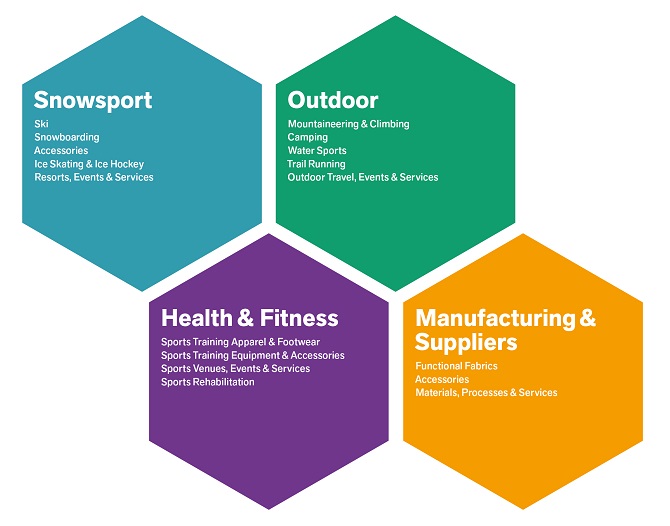 Snowsport
Ski
Snowboarding
Accessories
Ice Skating & Ice Hockey
Resorts, Events & Services

Outdoor
Mountaineering & Climbing
Camping
Water Sports
Trail Running
Outdoor Travel, Events & Services

Health & Fitness
Sports Training Apparel & Footwear
Sports Training Equipment & Accessories
Sports Venues, Events & Services
Sports Rehabilitation

Manufacturing & Suppliers
Functional Fabrics
Accessories
Materials, Processes & Services